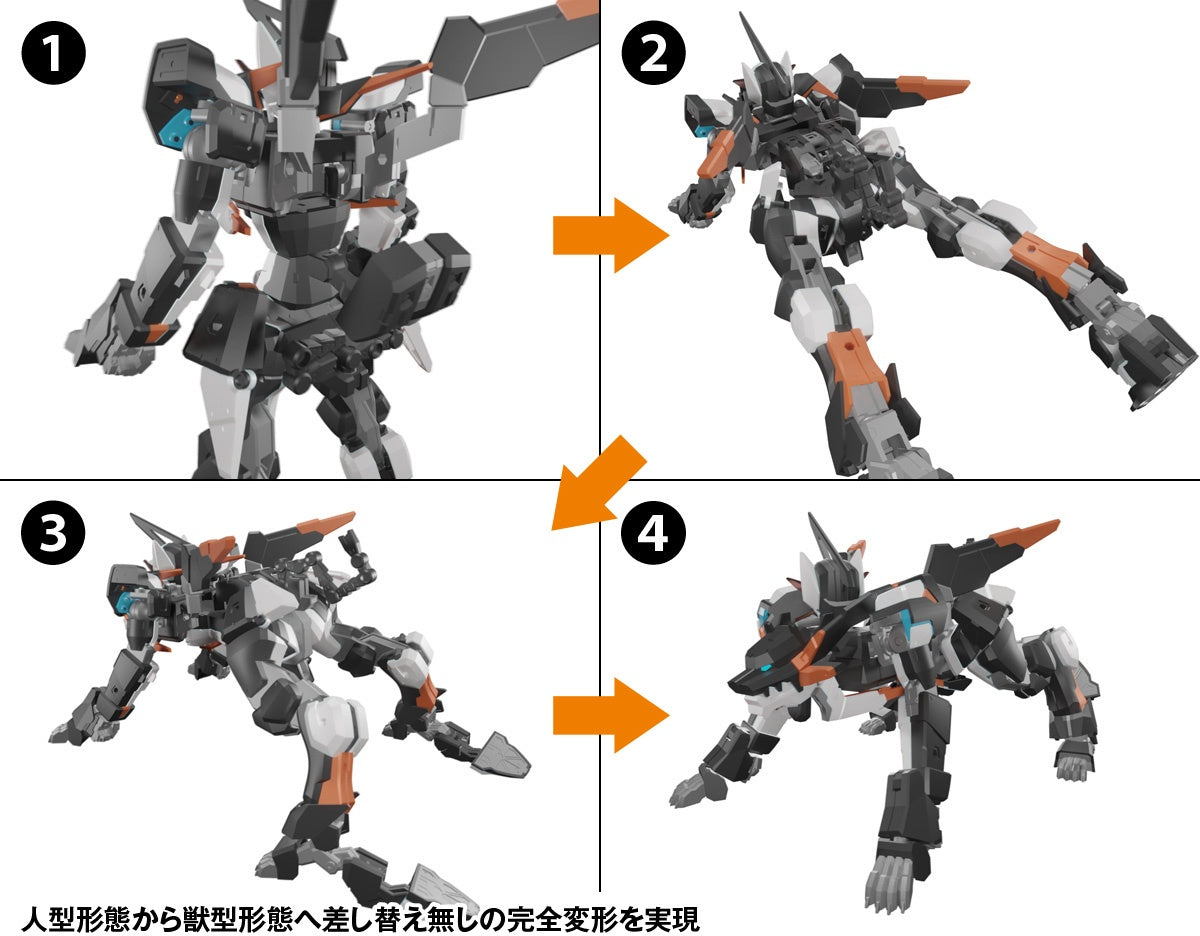 1

2

3

4

人型形態から獣型形態へ差し替え無しの完全変形を実現