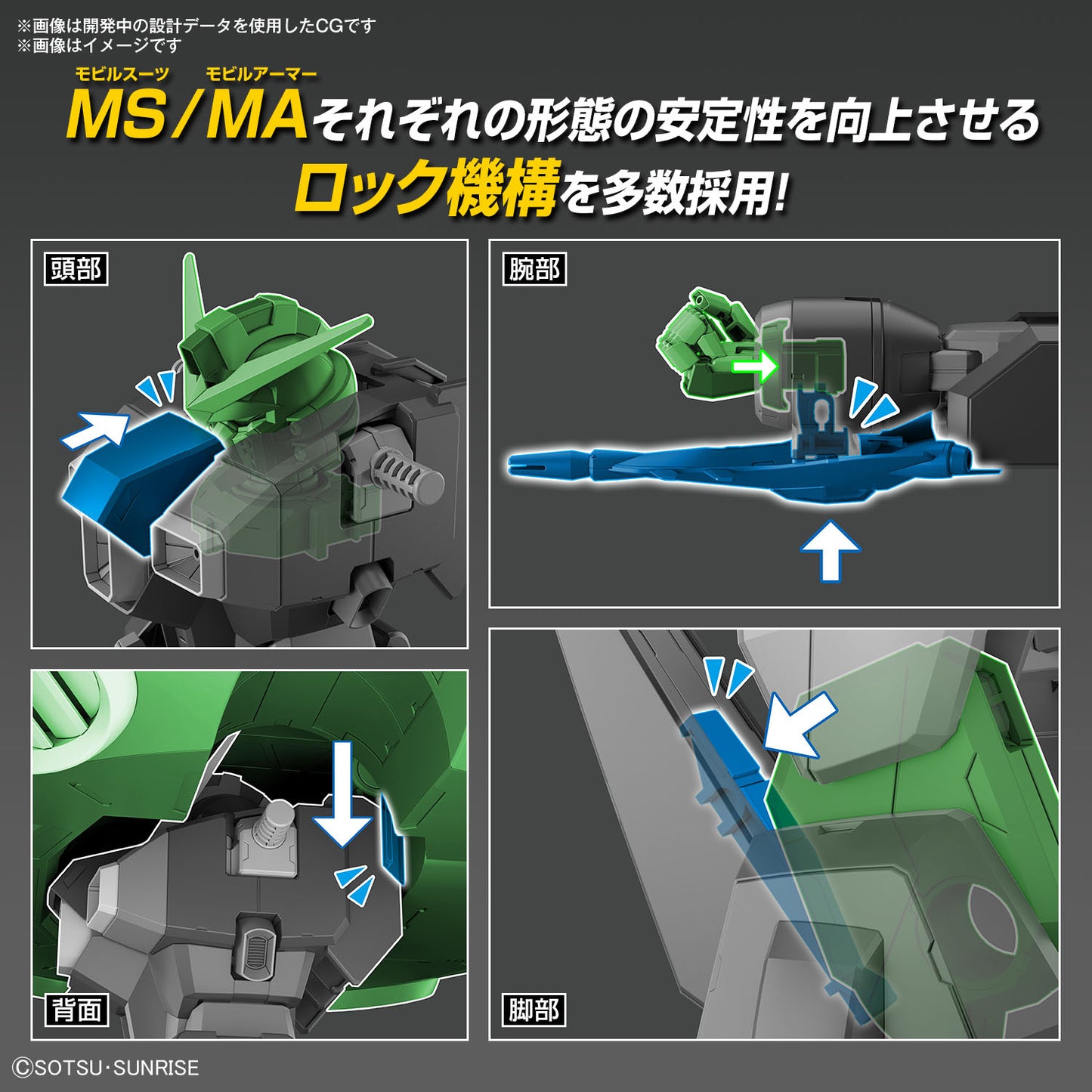 ※画像は開発中の設計データを使用したCGです
※画像はイメージです

モビルスーツ　モビルアーマー
MS/MAそれぞれの形態の安定性を向上させる
ロック機構を多数採用!

頭部

腕部

背面

脚部

©SOTSU・SUNRISE